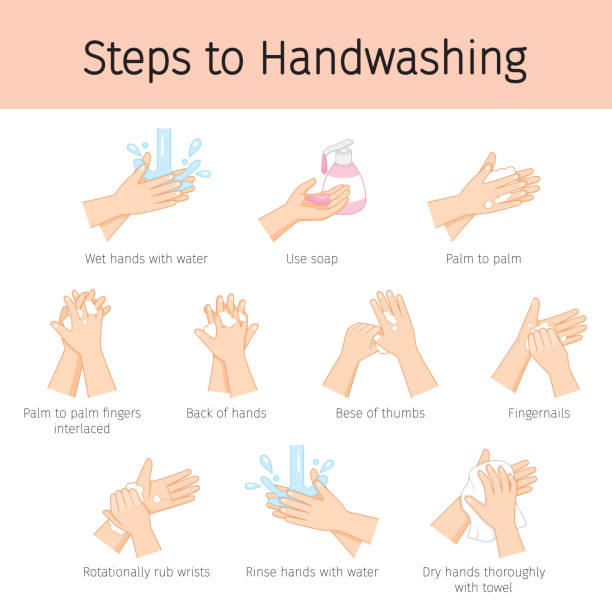 Steps to Handwashing

Wet hands with water

Use soap

Palm to palm

Palm to palm fingers interlaced

Back of hands

Bese of thumbs

Fingernails

Rotationally rub wrists

Rinse hands with water

Dry hands thoroughly with towel